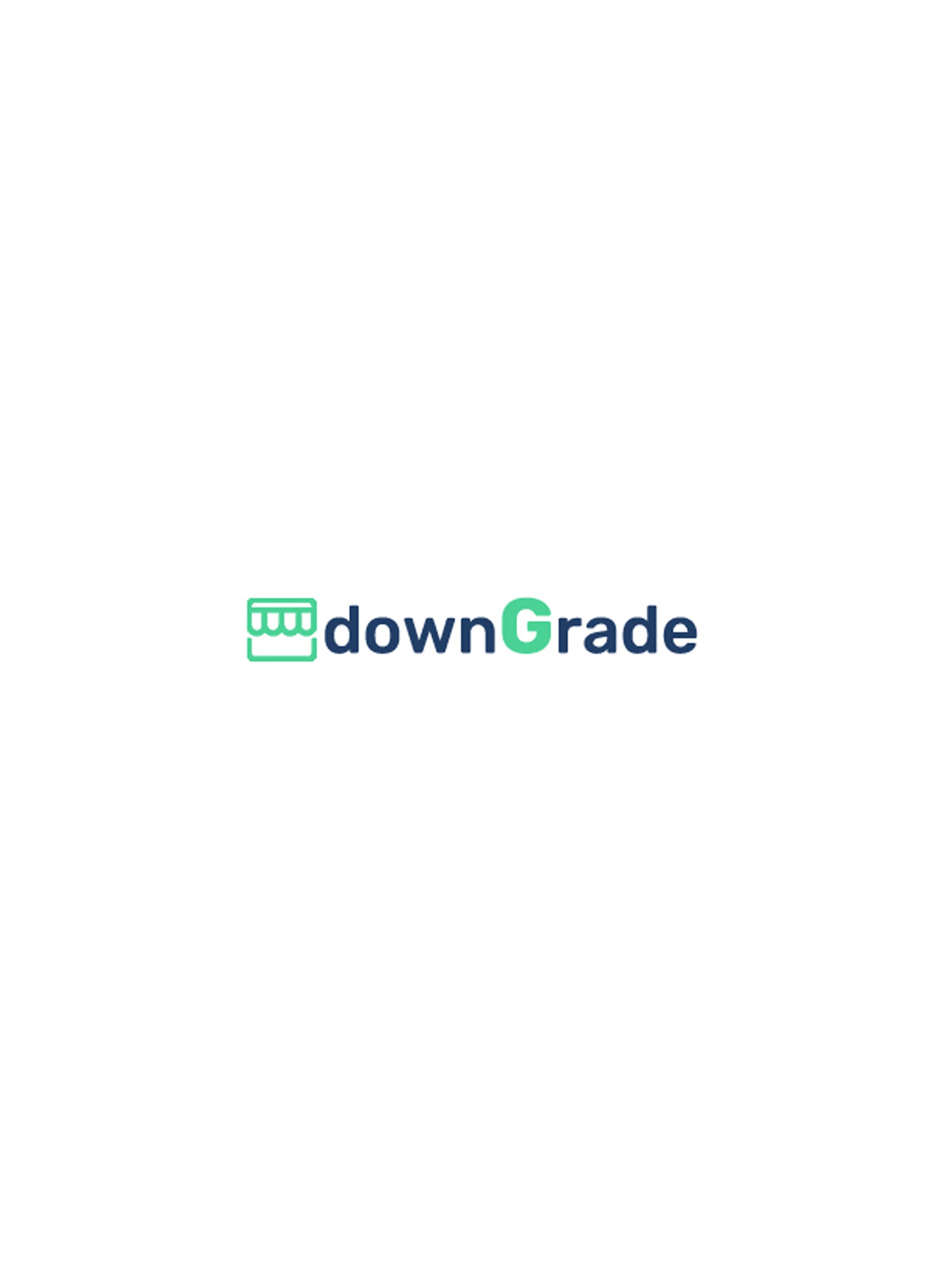 downGrade