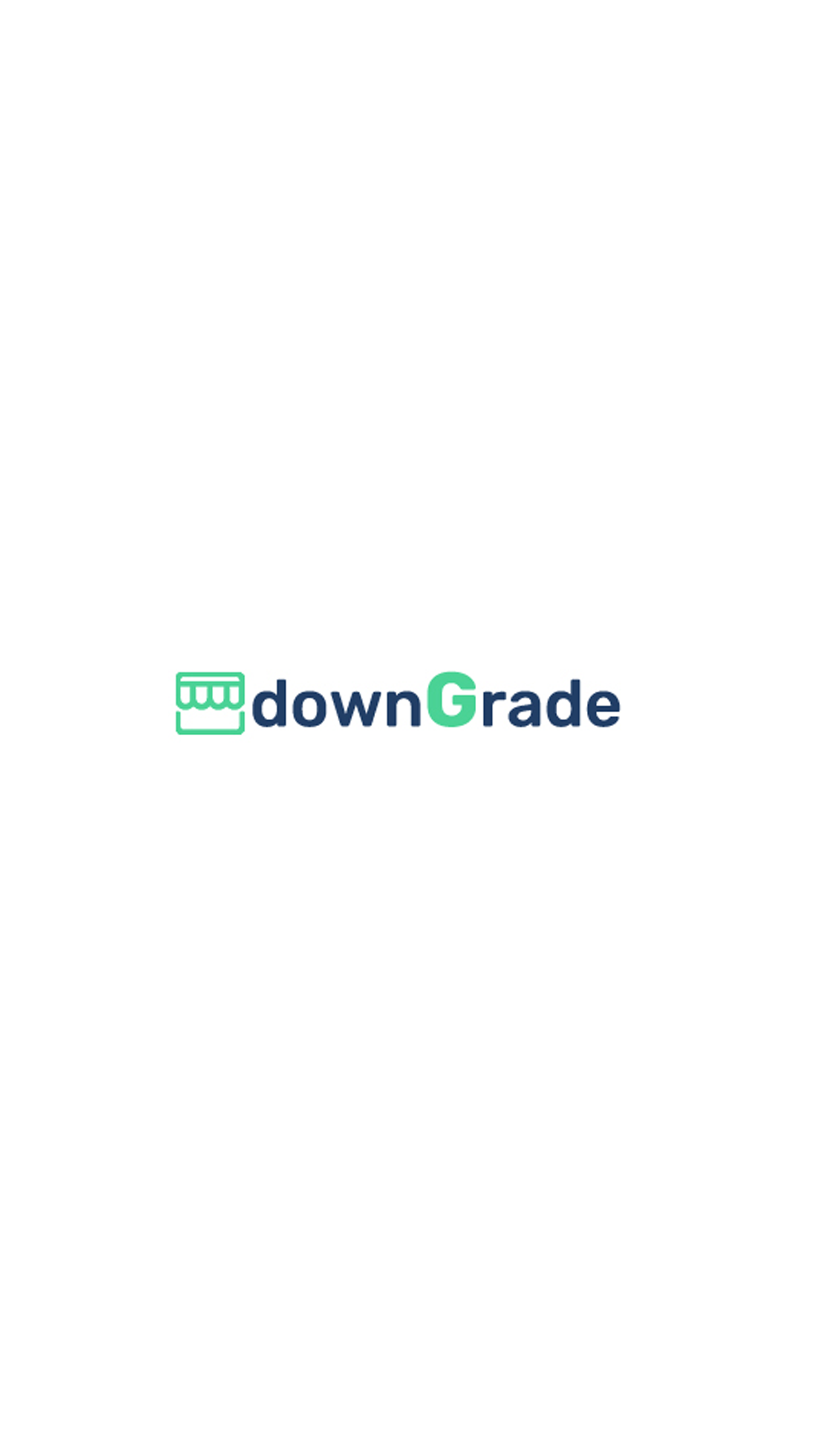 downGrade